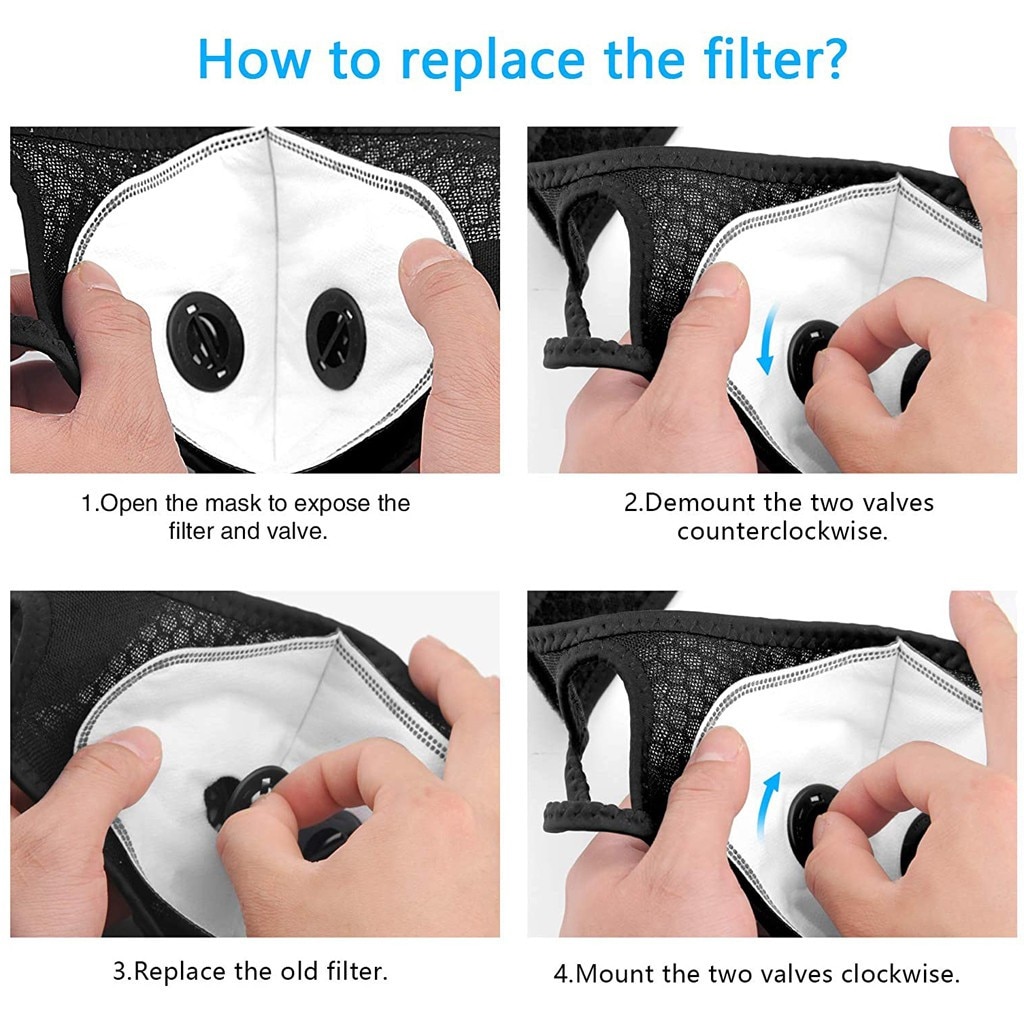 How to replace the filter?

1.Open the mask to expose the filter and valve.

2.Demount the two valves counterclockwise.

3.Replace the old filter.

4.Mount the two valves clockwise.